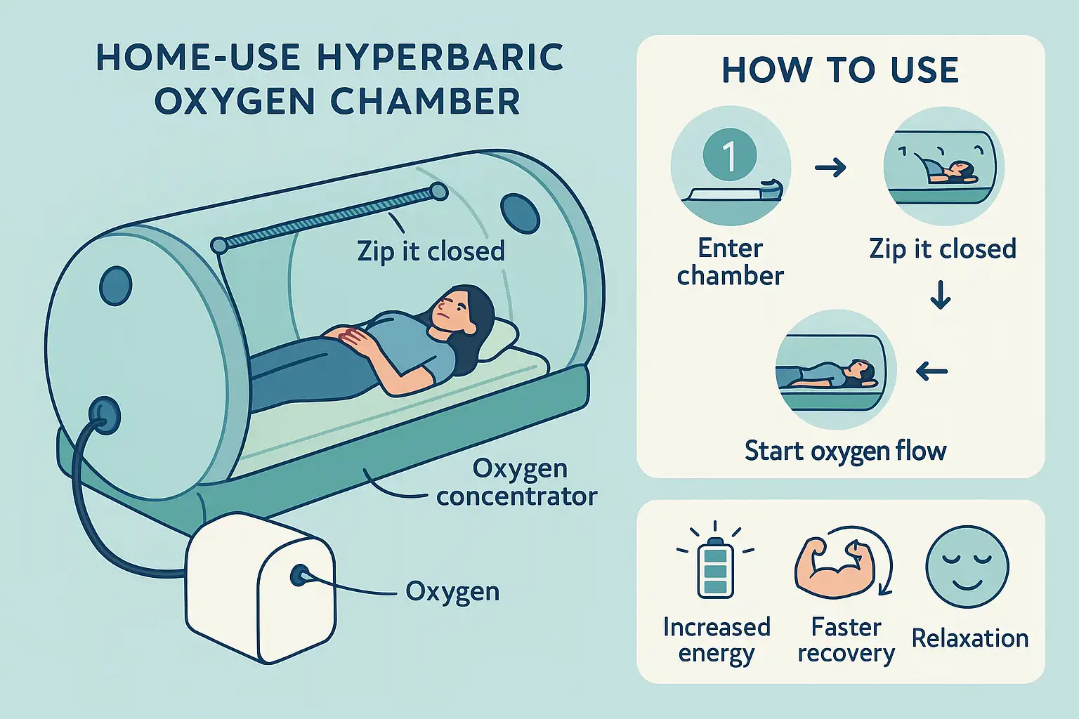 HOME-USE HYPERBARIC OXYGEN CHAMBER

Zip it closed

Oxygen concentrator

Oxygen

HOW TO USE

1

Enter chamber

Zip it closed

Start oxygen flow

Increased energy

Faster recovery

Relaxation