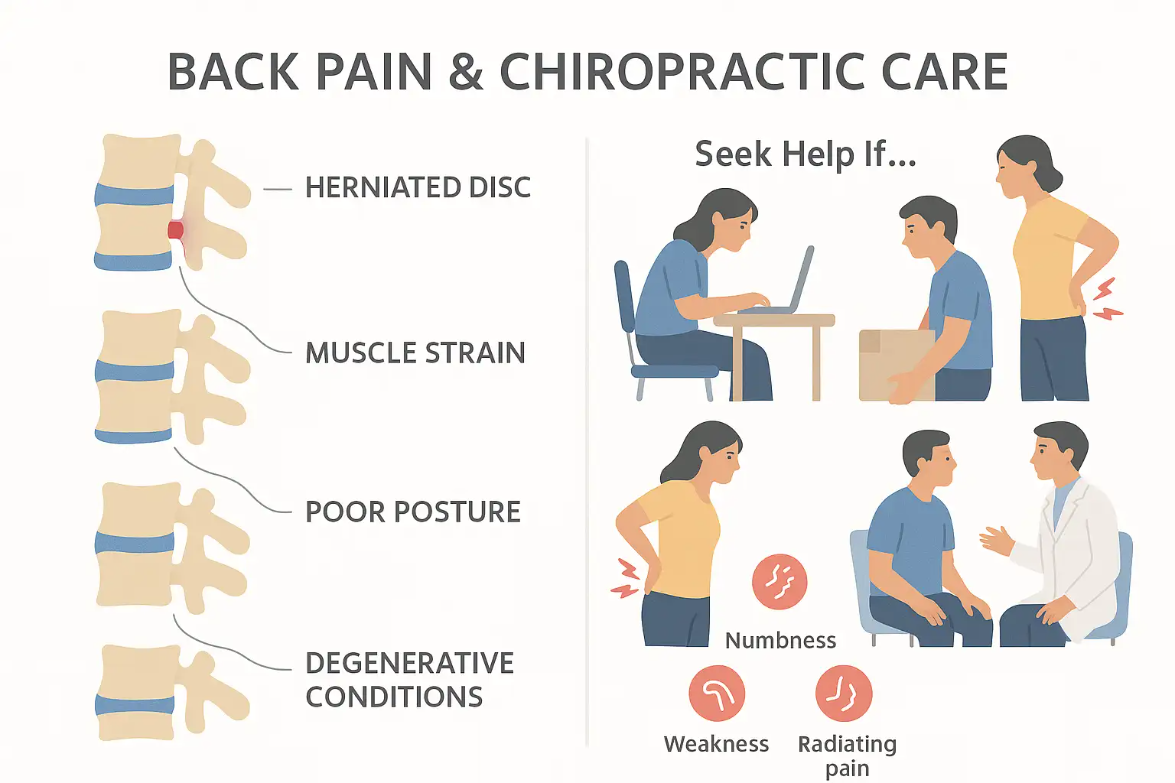 BACK PAIN & CHIROPRACTIC CARE

HERNIATED DISC

MUSCLE STRAIN

POOR POSTURE

DEGENERATIVE CONDITIONS

Seek Help If...

Numbness

Weakness

Radiating pain